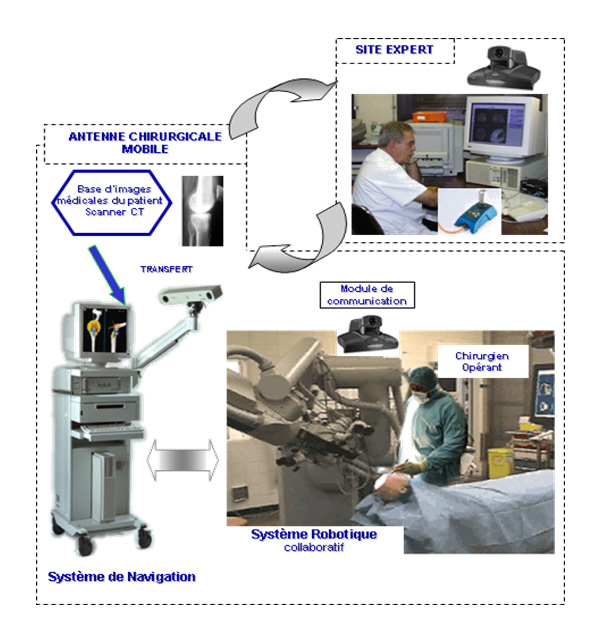 SITE EXPERT

ANTENNE CHIRURGICALE MOBILE

Base d'images médicales du patient Scanner CT

TRANSFERT

Module de communication

Chirurgien Opérant

Système Robotique collaboratif

Système de Navigation